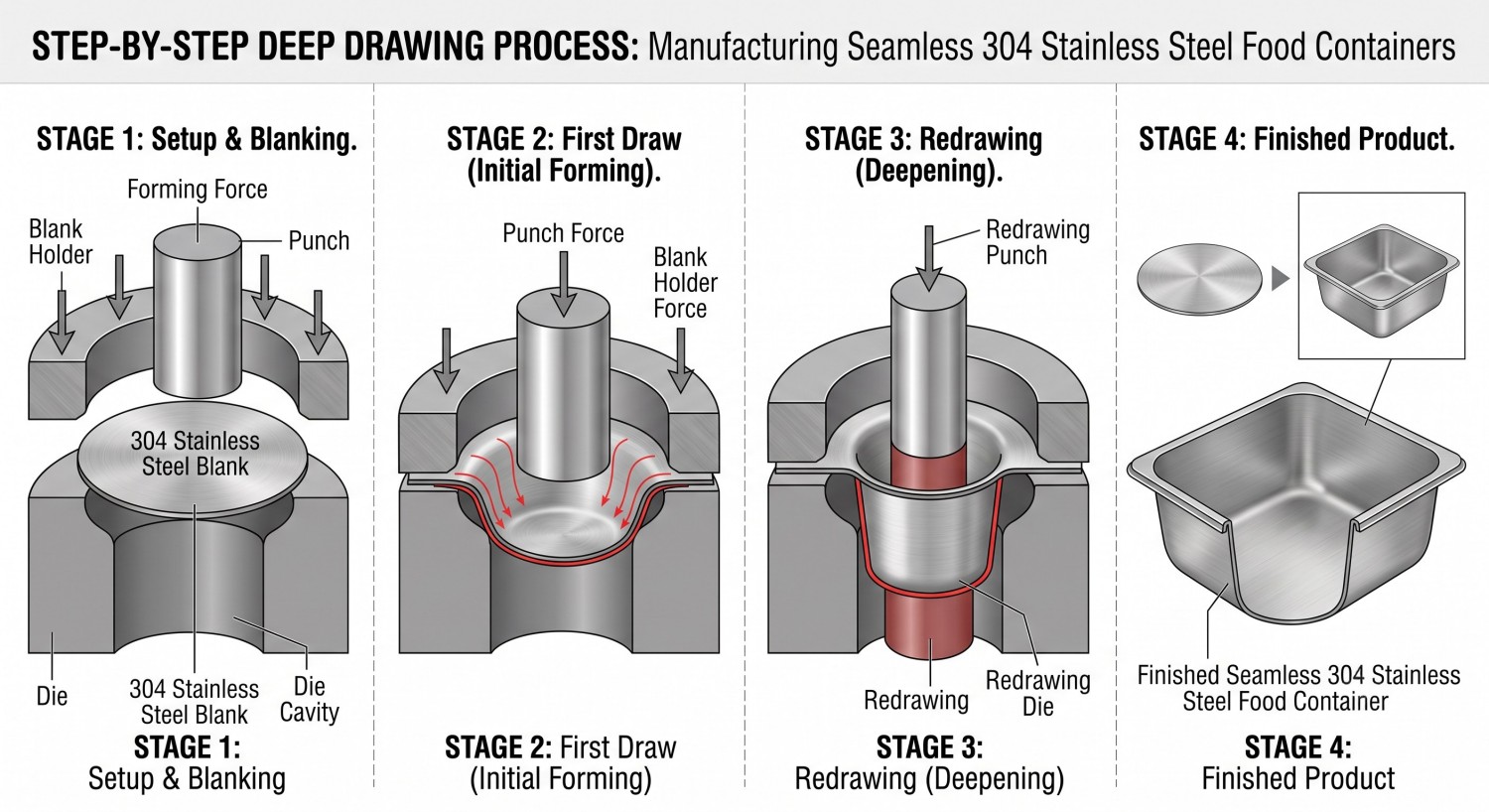 STEP-BY-STEP DEEP DRAWING PROCESS: Manufacturing Seamless 304 Stainless Steel Food Containers

STAGE 1: Setup & Blanking.

Forming Force

Blank Holder

Punch

304 Stainless Steel Blank

Die

304 Stainless Steel Blank

Die Cavity

STAGE 1: Setup & Blanking

STAGE 2: First Draw (Initial Forming).

Punch Force

Blank Holder Force

STAGE 2: First Draw (Initial Forming)

STAGE 3: Redrawing (Deepening).

Redrawing Punch

Redrawing

Redrawing Die

STAGE 3: Redrawing (Deepening)

STAGE 4: Finished Product.

Finished Seamless 304 Stainless Steel Food Container

STAGE 4: Finished Product